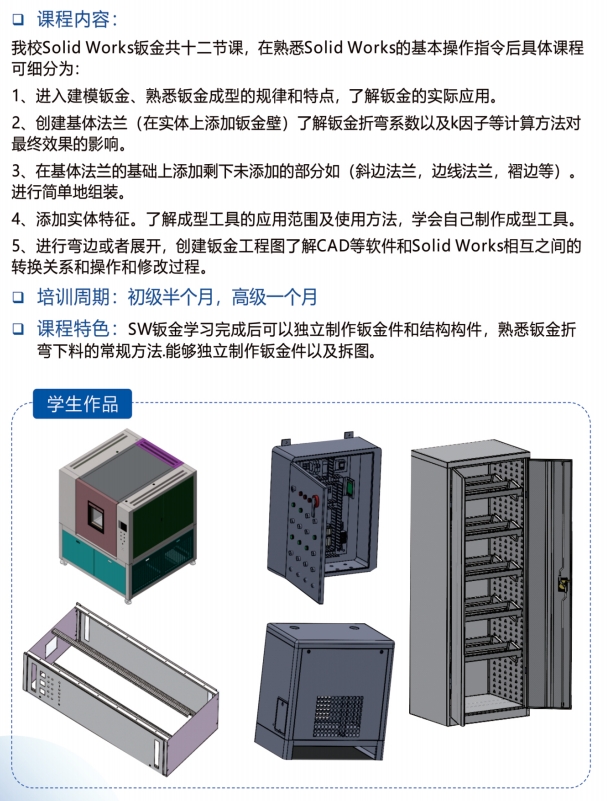 ❑ 课程内容：

我校Solid Works钣金共十二节课，在熟悉Solid Works的基本操作指令后具体课程可细分为：

1、进入建模钣金、熟悉钣金成型的规律和特点，了解钣金的实际应用。

2、创建基体法兰（在实体上添加钣金壁）了解钣金折弯系数以及k因子等计算方法对最终效果的影响。

3、在基体法兰的基础上添加剩下未添加的部分如（斜边法兰，边线法兰，褶边等）。进行简单地组装。

4、添加实体特征。了解成型工具的应用范围及使用方法，学会自己制作成型工具。

5、进行弯边或者展开，创建钣金工程图了解CAD等软件和Solid Works相互之间的转换关系和操作和修改过程。

❑ 培训周期：初级半个月，高级一个月

❑ 课程特色：SW钣金学习完成后可以独立制作钣金件和结构构件，熟悉钣金折弯下料的常规方法.能够独立制作钣金件以及拆图。

学生作品